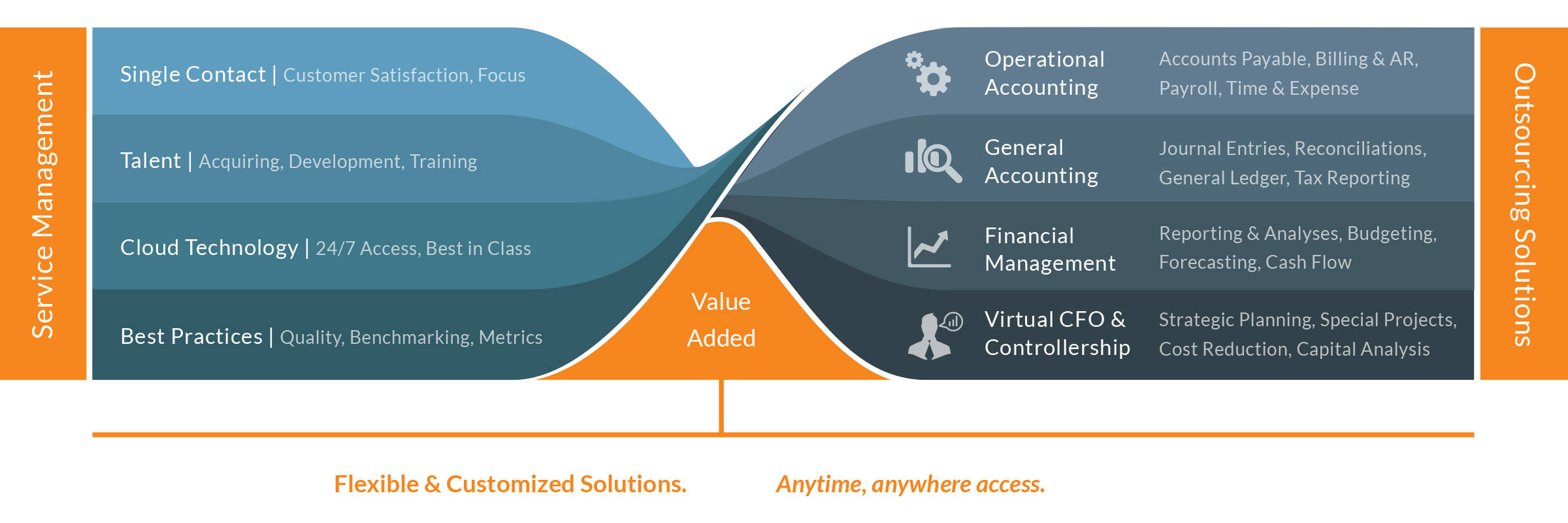 Service Management

Single Contact | Customer Satisfaction, Focus

Talent | Acquiring, Development, Training

Cloud Technology | 24/7 Access, Best in Class

Best Practices | Quality, Benchmarking, Metrics

Value Added

Operational Accounting

Accounts Payable, Billing & AR, Payroll, Time & Expense

General Accounting

Journal Entries, Reconciliations, General Ledger, Tax Reporting

Financial Management

Reporting & Analyses, Budgeting, Forecasting, Cash Flow

Virtual CFO & Controllership

Strategic Planning, Special Projects, Cost Reduction, Capital Analysis

Outsourcing Solutions

Flexible & Customized Solutions.

Anytime, anywhere access.